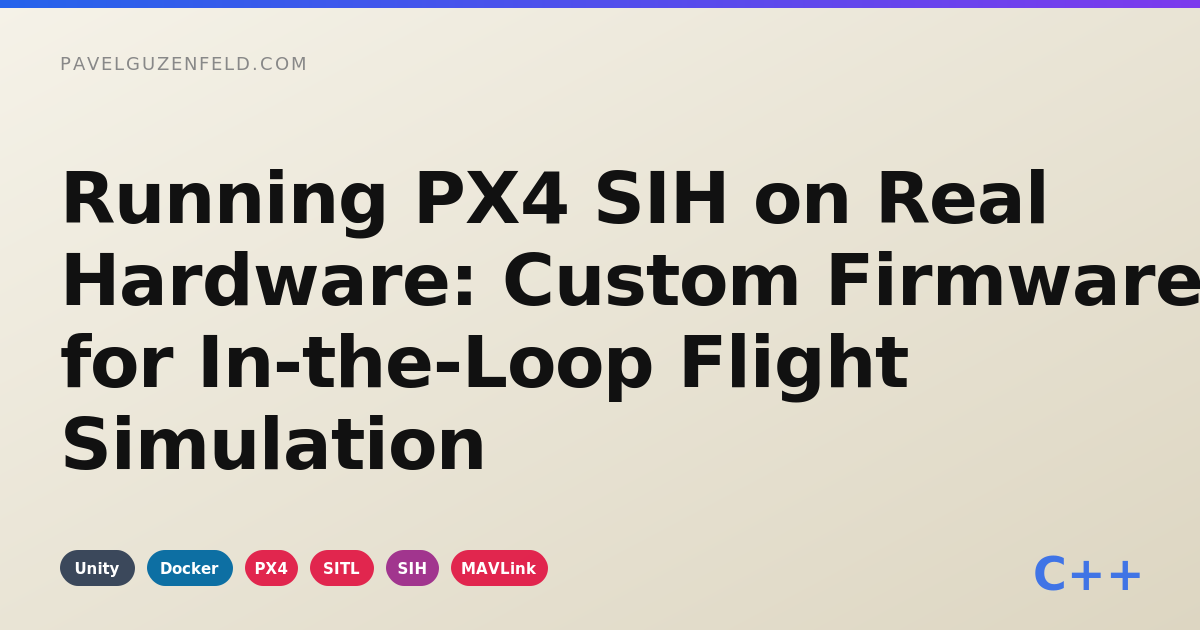 PAVELGUZENFELD.COM

Running PX4 SIH on Real Hardware: Custom Firmware for In-the-Loop Flight Simulation

Unity Docker PX4 SITL SIH MAVLink

C++